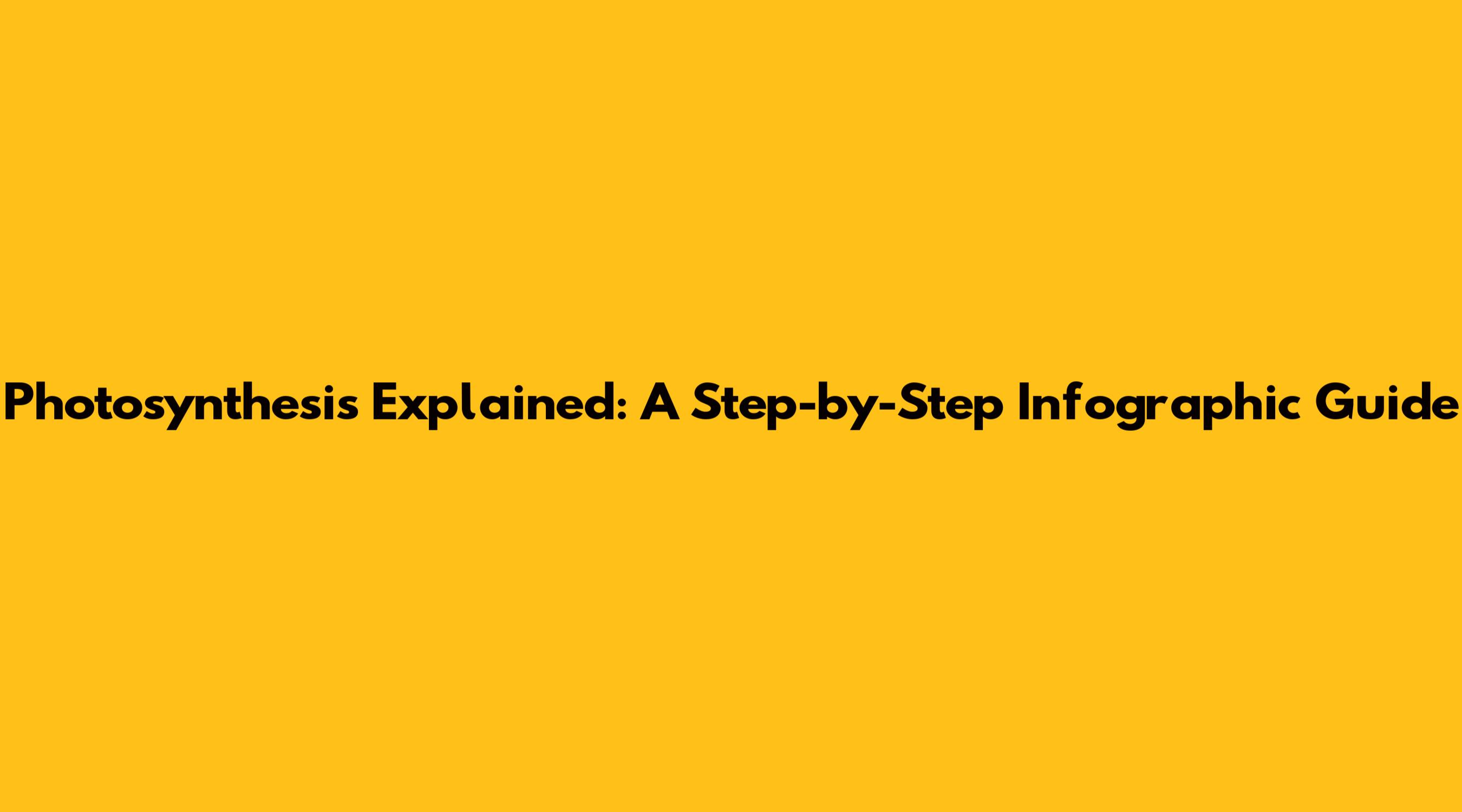 Photosynthesis Explained: A Step-by-Step Infographic Guide