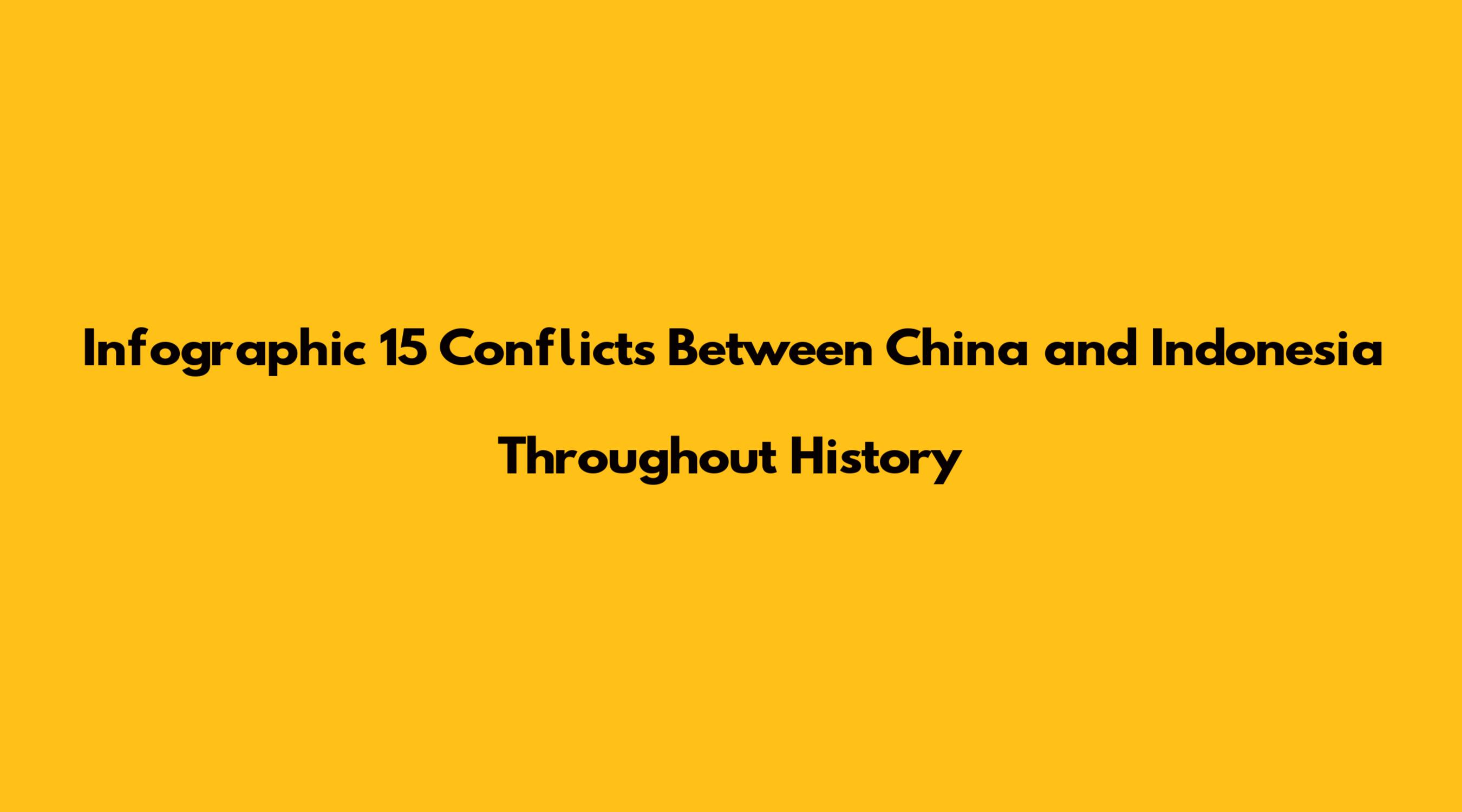 Infographic 15 Conflicts Between China and Indonesia Throughout History