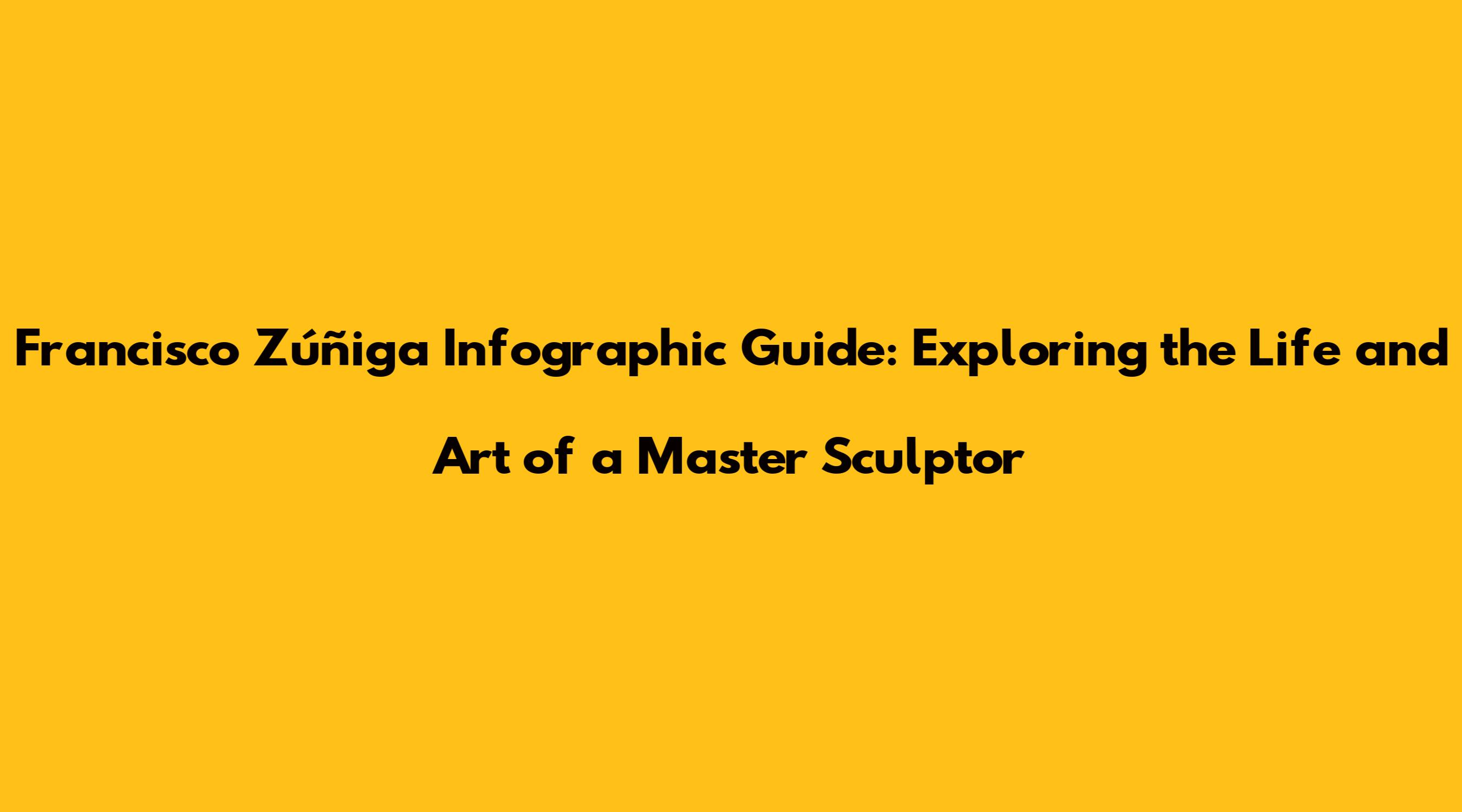 Francisco Zúñiga Infographic Guide: Exploring the Life and Art of a Master Sculptor