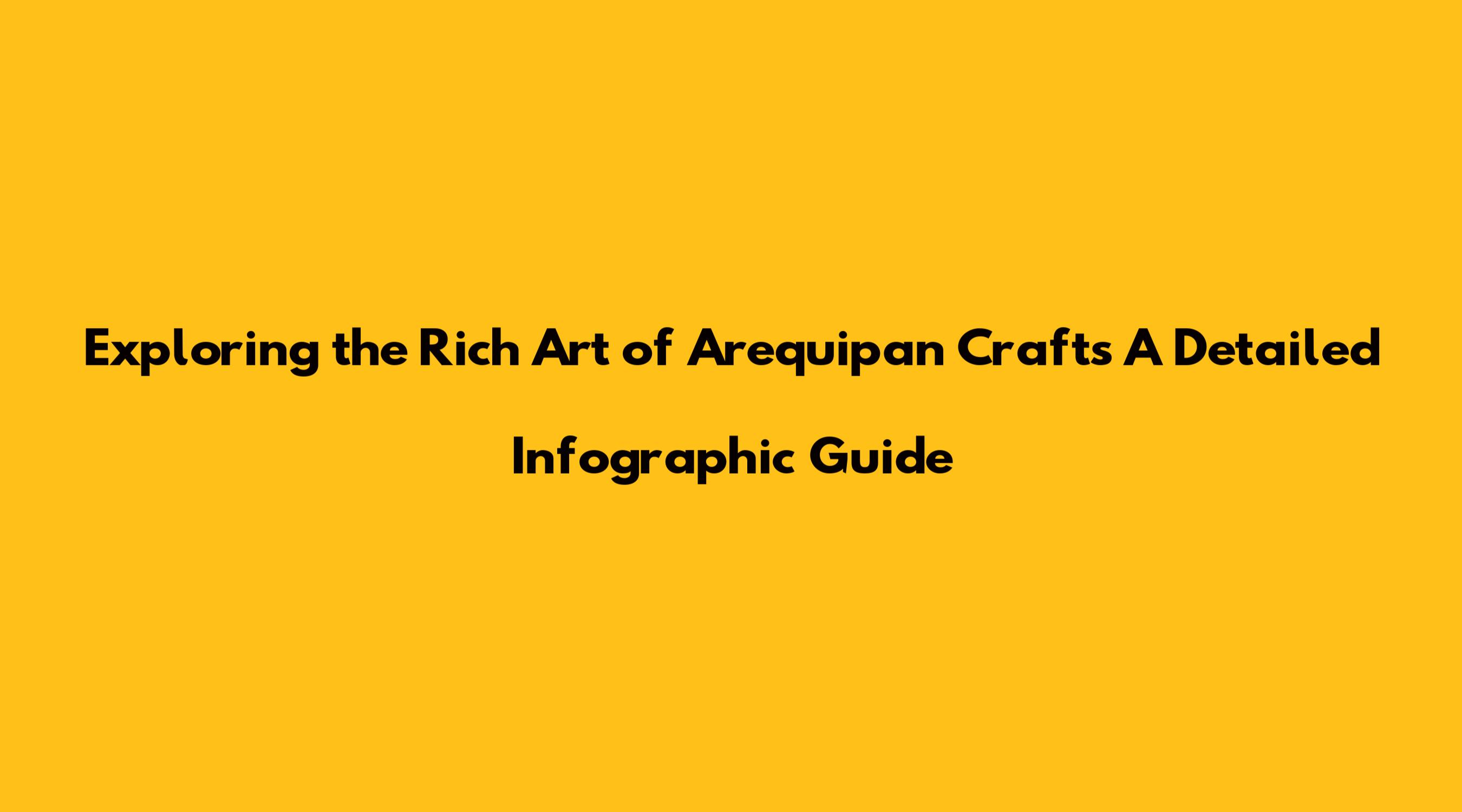 Exploring the Rich Art of Arequipan Crafts A Detailed Infographic Guide