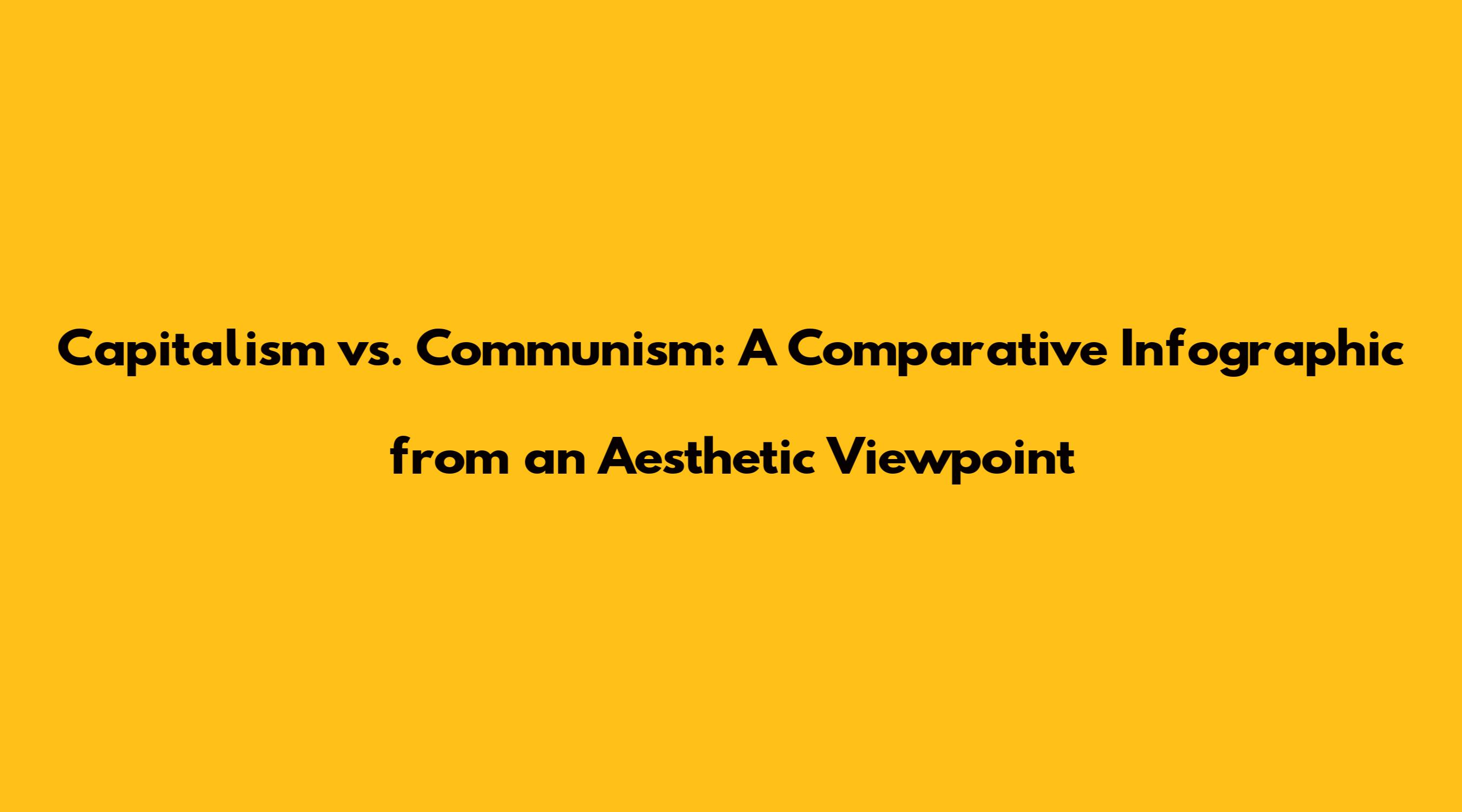 Capitalism vs. Communism: A Comparative Infographic from an Aesthetic Viewpoint