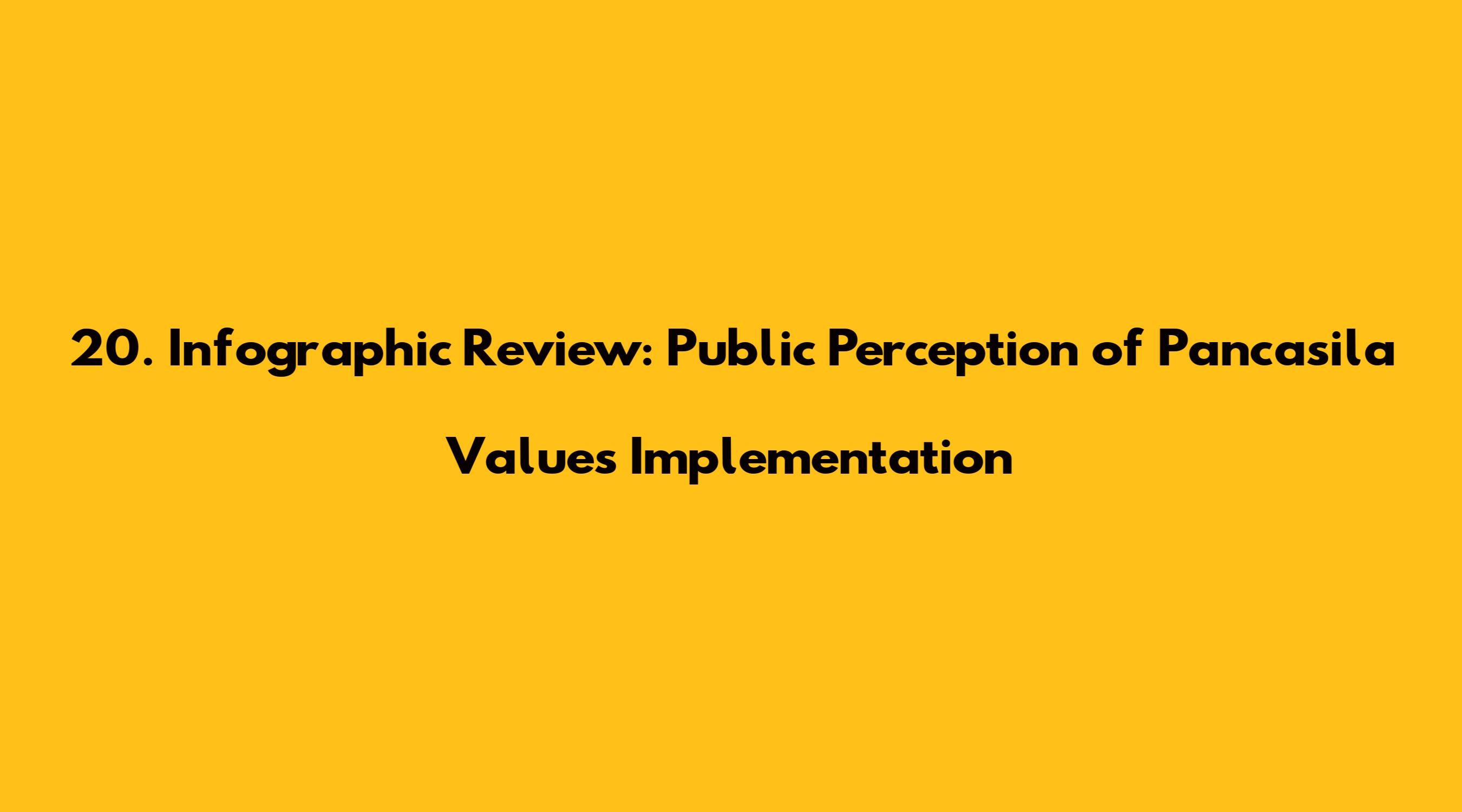 20. Infographic Review: Public Perception of Pancasila Values Implementation